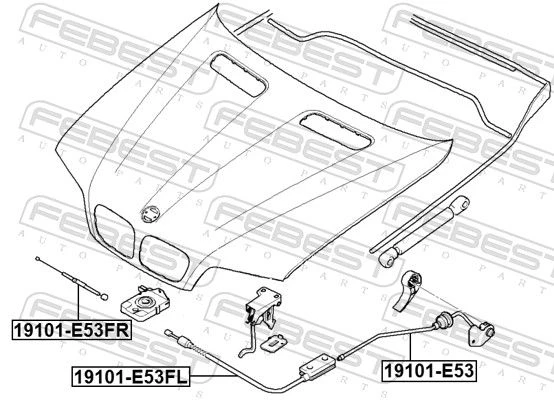 FEBEST AUTO PARTS

19101-E53FR

19101-E53FL

19101-E53